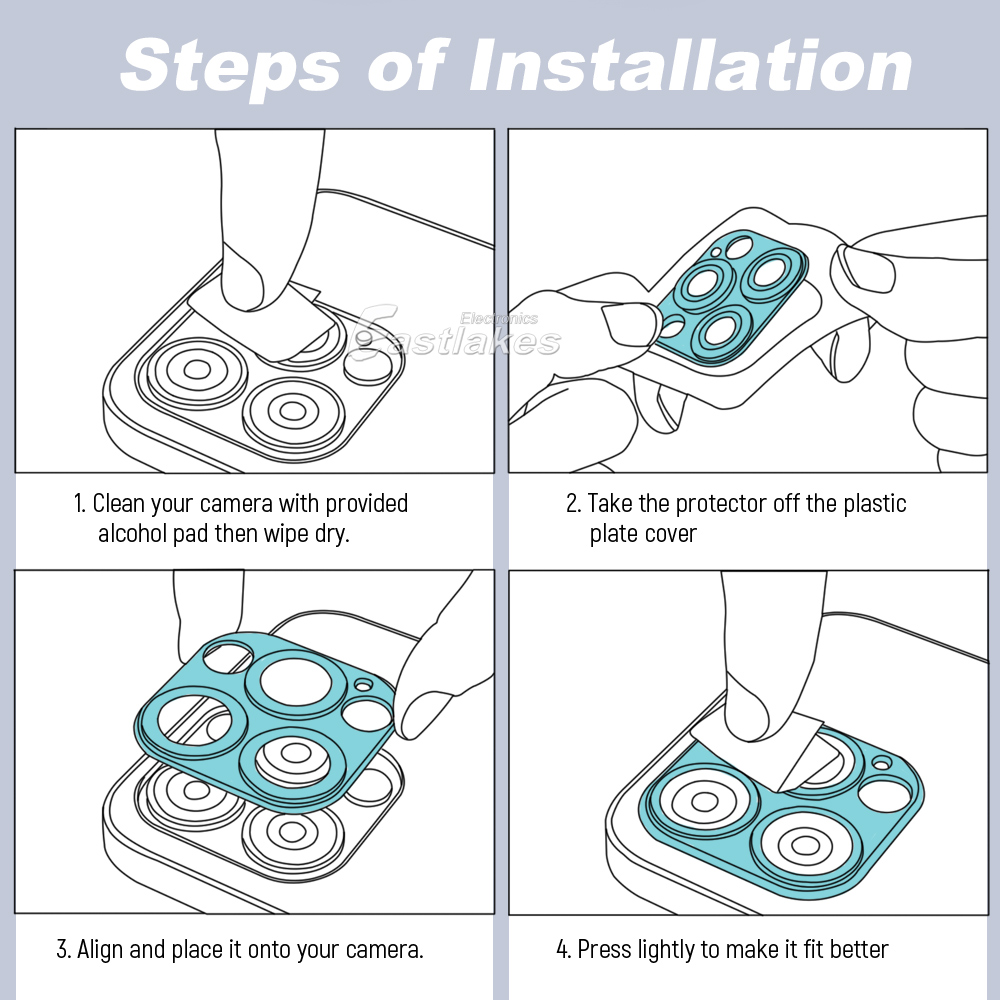 Steps of Installation

Electronics
Eastlakes

1. Clean your camera with provided alcohol pad then wipe dry.

2. Take the protector off the plastic plate cover

3. Align and place it onto your camera.

4. Press lightly to make it fit better